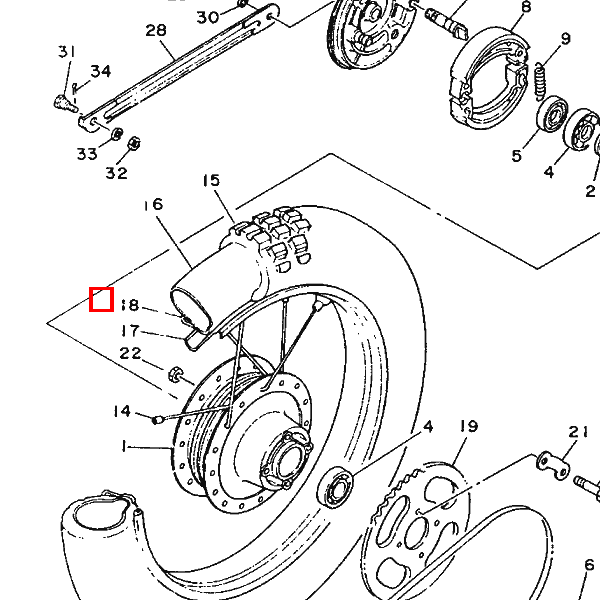 30
28
8
9
31
34
33
32
5
4
2
15
16
18
17
22
14
1
4
19
21
6