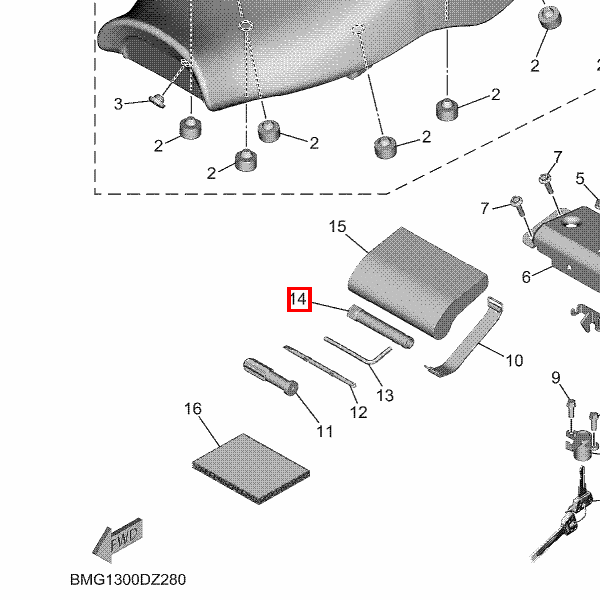 2
3
2
2
2
2
2
2
7
5
7
15
6
14
10
13
12
11
9
16
FWD
BMG1300DZ280