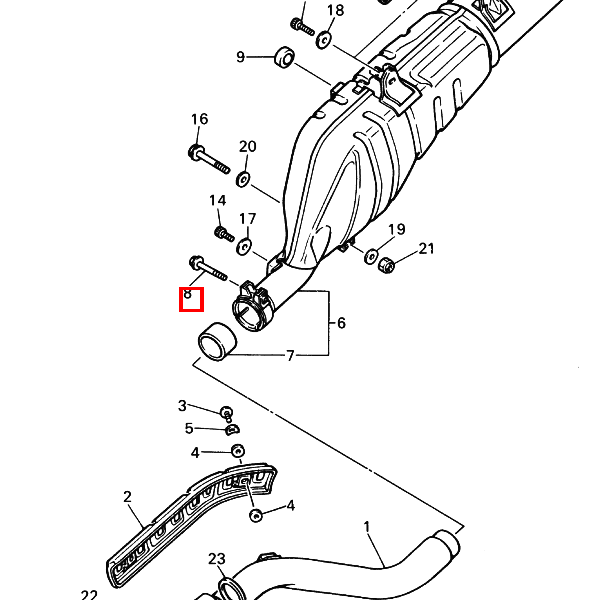 18
9
16
20
14
17
19
21
8
6
7
3
5
4
2
4
1
23
22