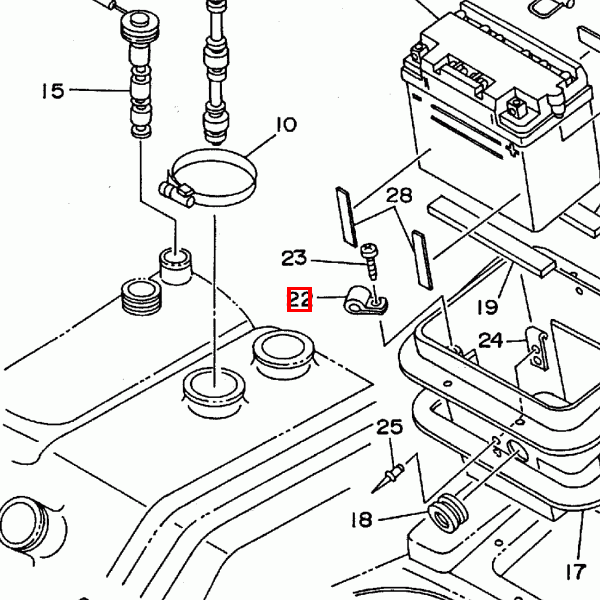 15
10
28
23
22
19
24
25
18
17