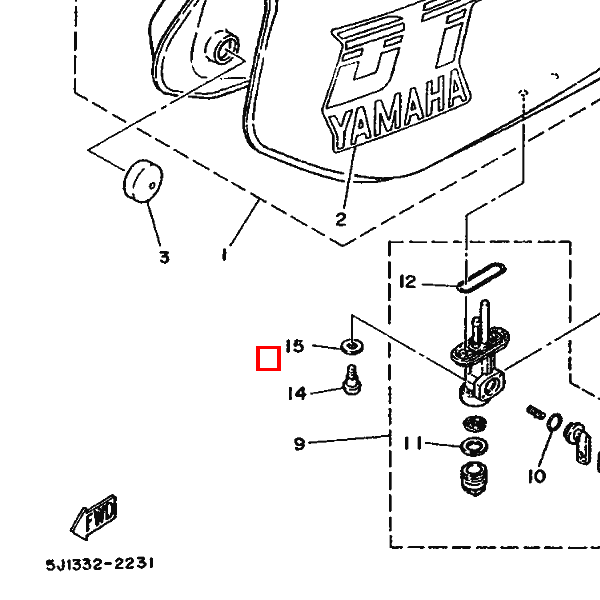 DT
YAMAHA
2
3
1
12
15
14
9
11
10
FWD
5J1332-2231