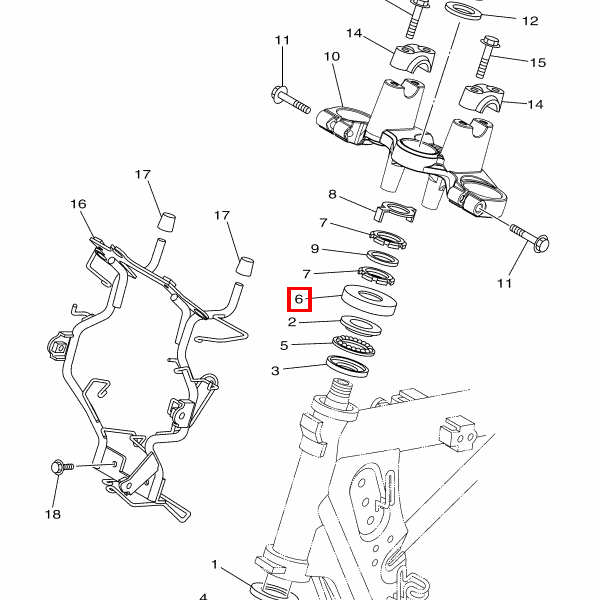 12
14
11
10
15
14
17
16
17
8
7
9
7
11
6
2
5
3
18
1
4