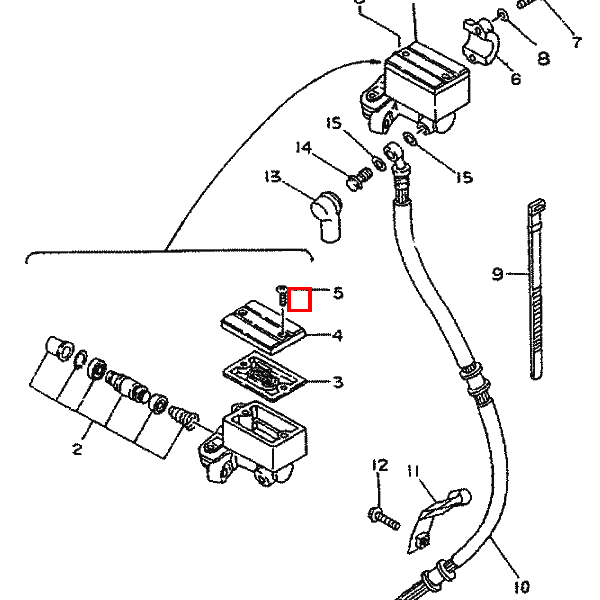 7
8
6
15
14
15
13
9
5
4
3
2
12
11
10