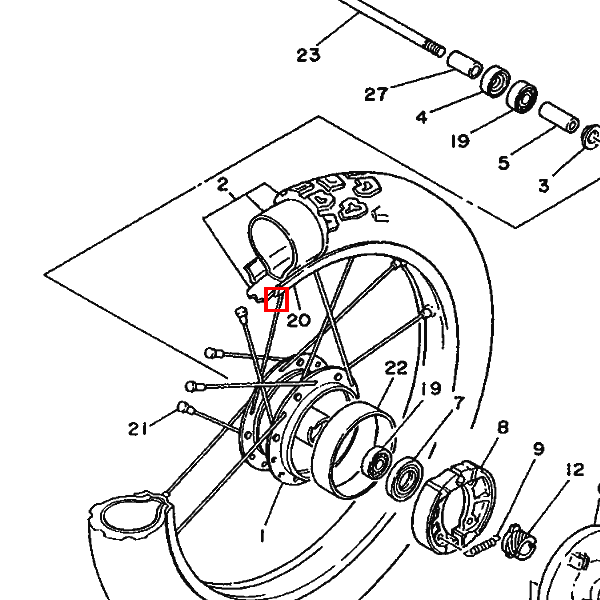 23
27
4
19
5
3
2
20
22
19
7
8
9
12
21
1