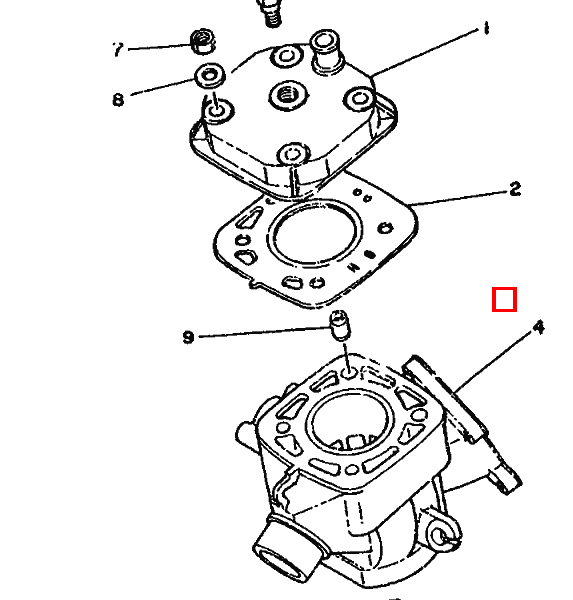 7
1
8
2
9
4