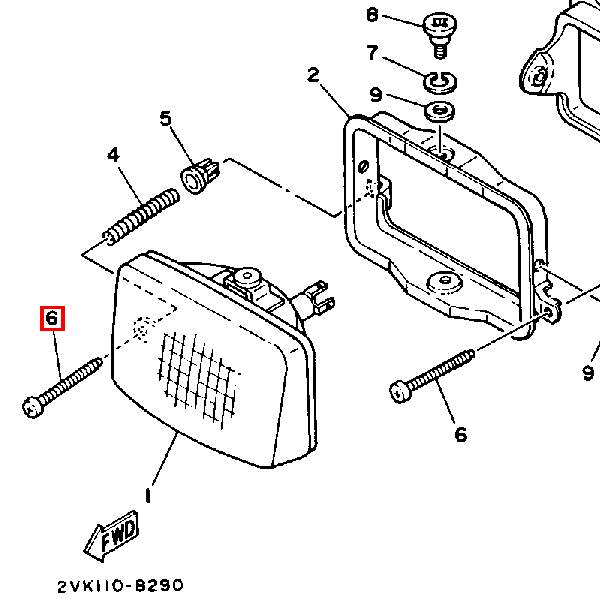 8
7
2
9
5
4
6
9
6
1
FWD
2VK110-B290