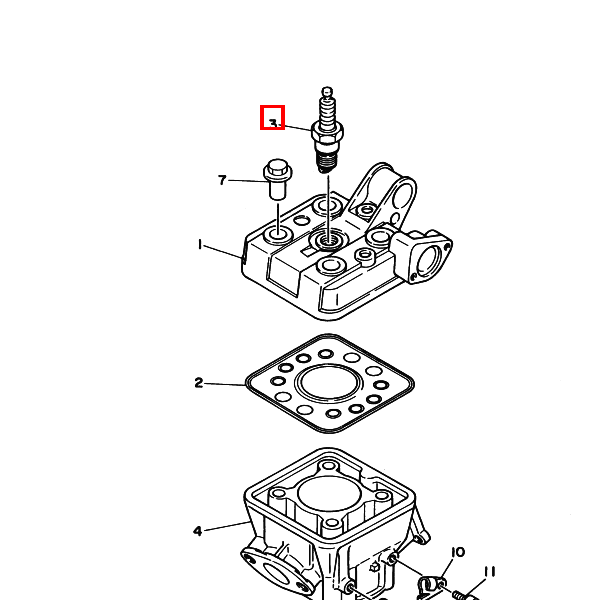 3
7
1
2
4
10
11