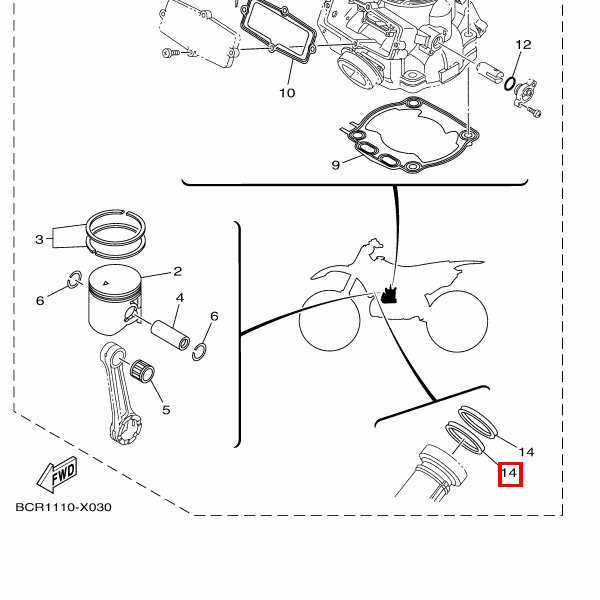 12

10

9

3

2

6

4

6

5

14

14

FWD

BCR1110-X030