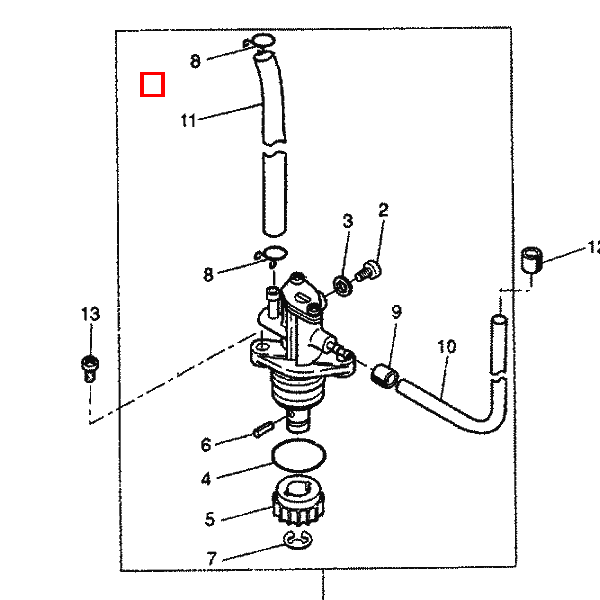 8
11
3
2
12
8
13
9
10
6
4
5
7