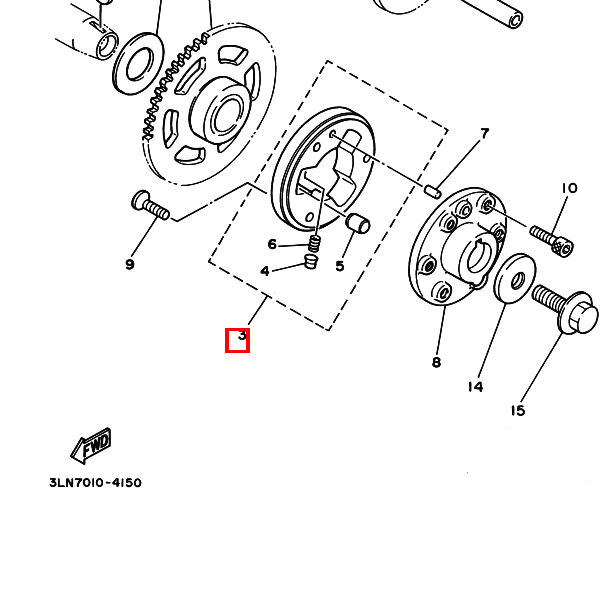 7
10
9
6
4
5
3
8
14
15
FWD
3LN7010-4150