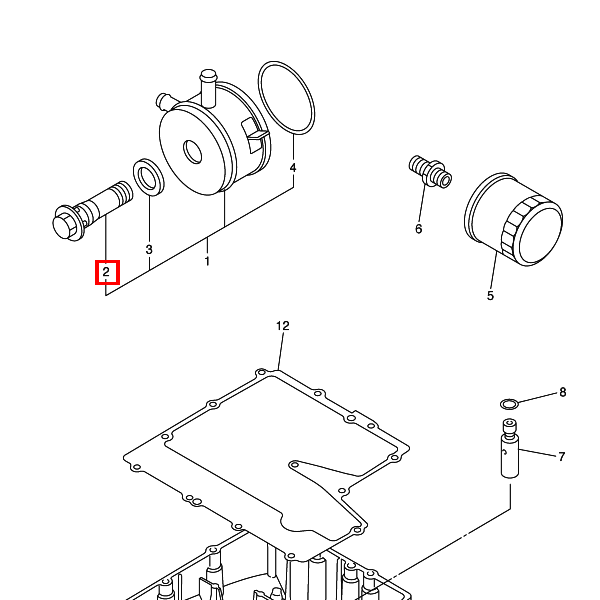 4
6
3
1
2
5
12
8
7