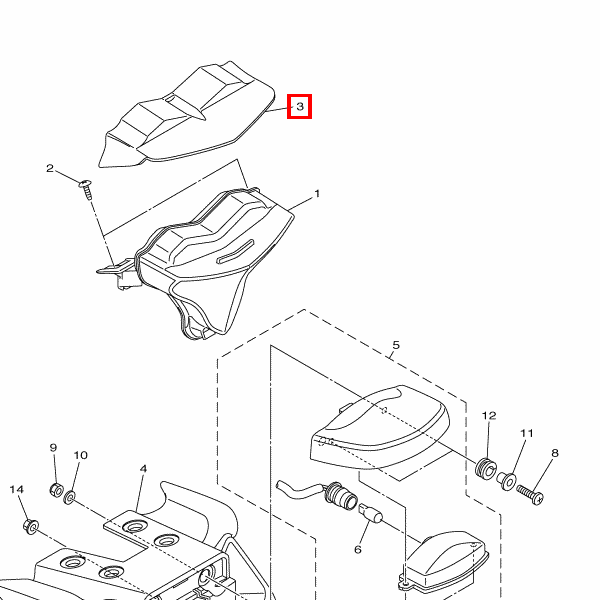 3
2
1
5
12
11
8
9
10
4
14
6