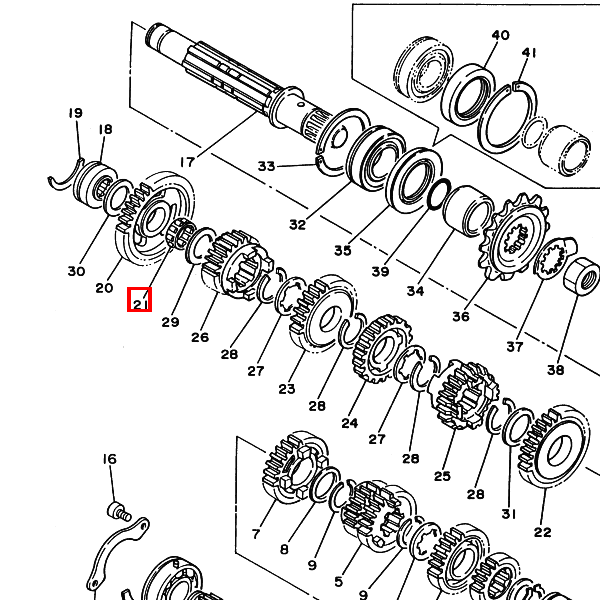 40
41
19
18
17
33
32
35
39
34
36
37
38
30
20
21
29
26
28
27
23
28
24
27
28
25
28
31
22
16
7
8
9
5
9