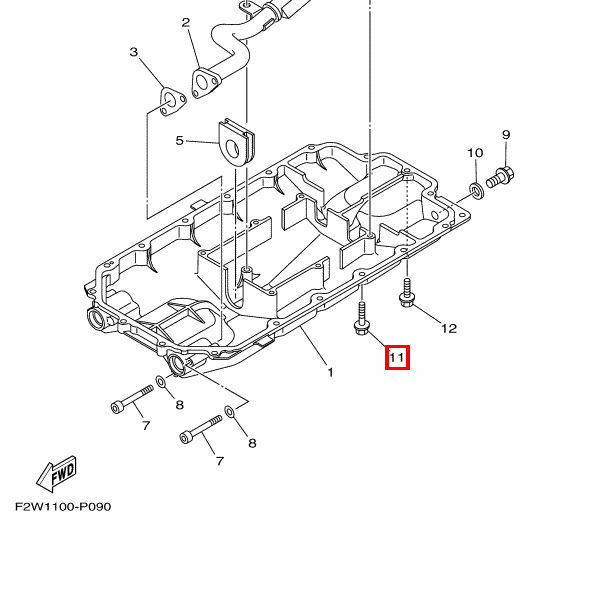 2
3
5
9
10
12
11
1
8
7
8
7
FWD
F2W1100-P090