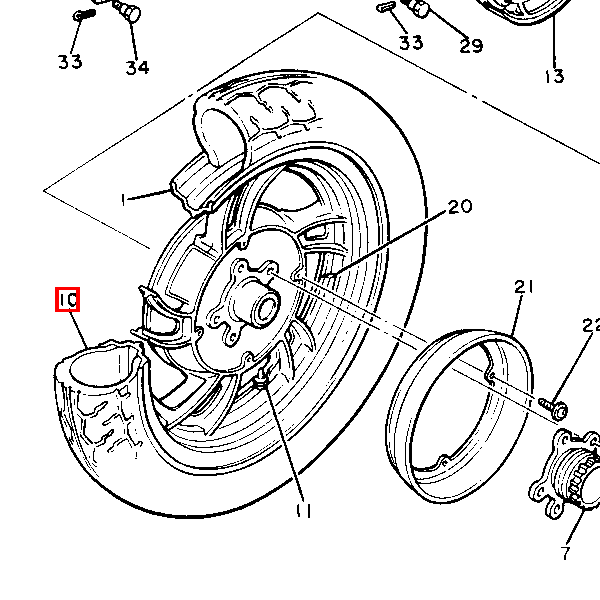 33
34
33
29
13
1
20
10
21
22
11
7