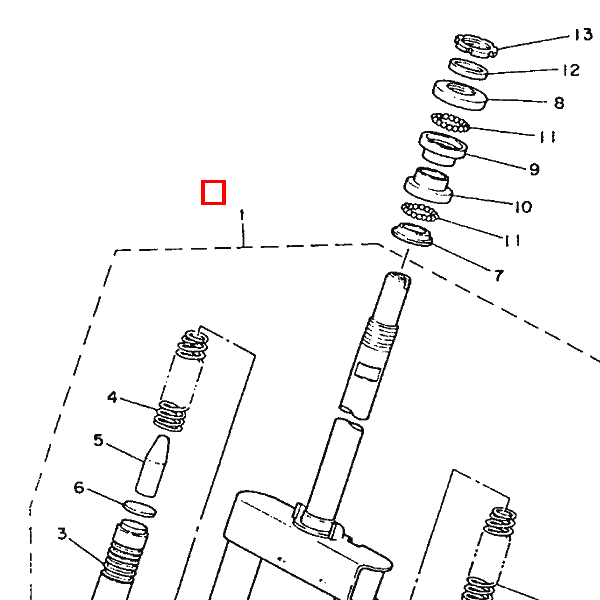 13
12
8
11
9
10
11
7
1
4
5
6
3