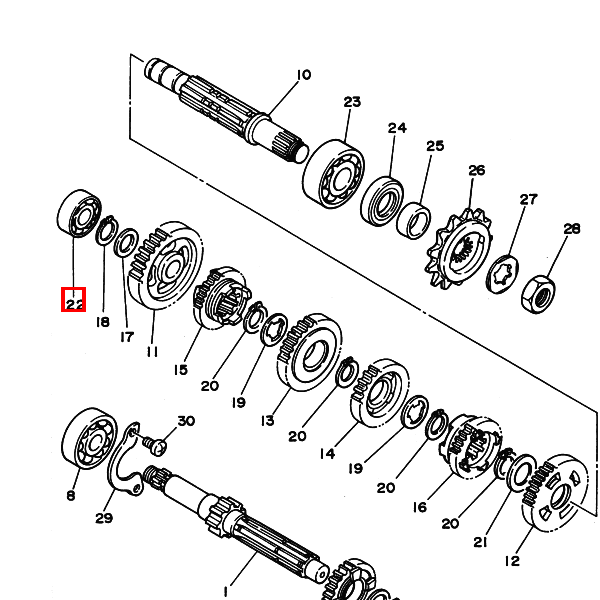 10
23
24
25
26
27
28
22
18
17
11
15
20
19
13
20
14
19
20
16
20
21
12
30
8
29
1