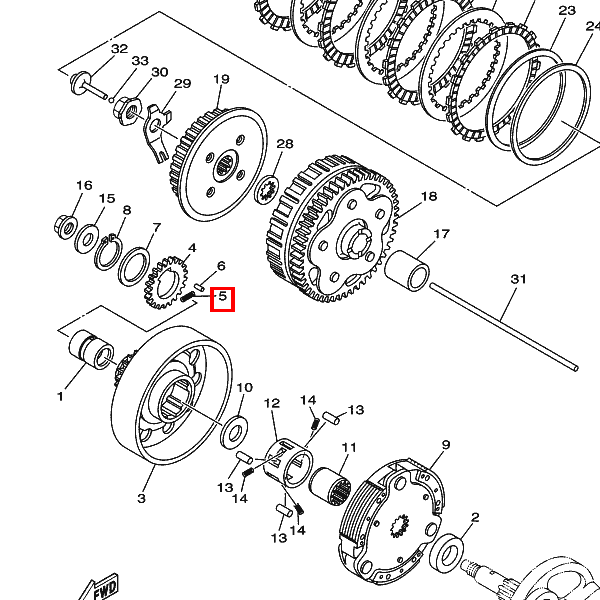 23
24
32
33
30
29
19
28
16
15
8
7
4
6
5
18
17
31
1
10
12
14
13
11
9
3
13
14
13
14
2
FWD