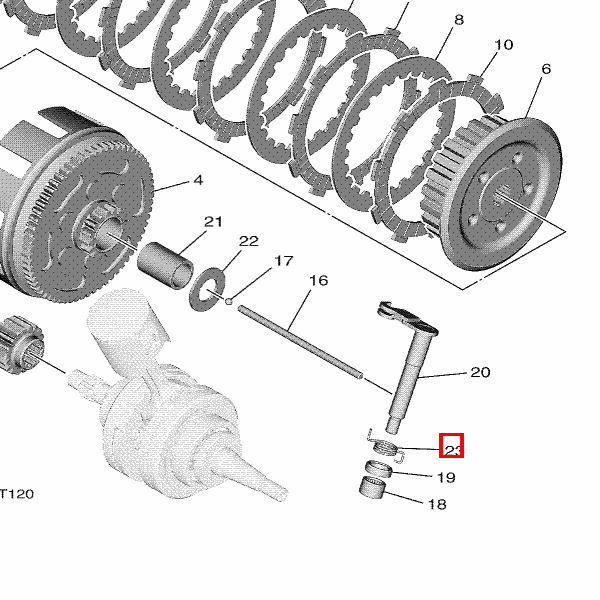 8
10
6
4
21
22
17
16
20
23
19
18
T120