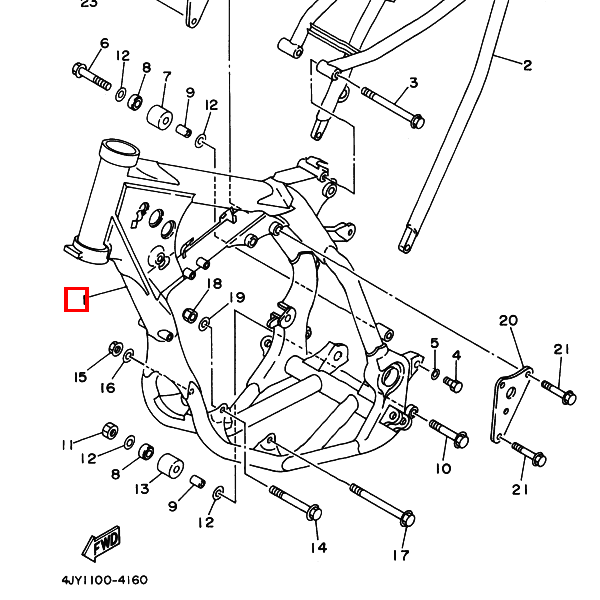 23
6
12
8
7
9
12
2
3
1
18
19
20
21
5
4
15
16
11
12
8
13
9
12
10
21
14
17
FWD
4JY1100-4160