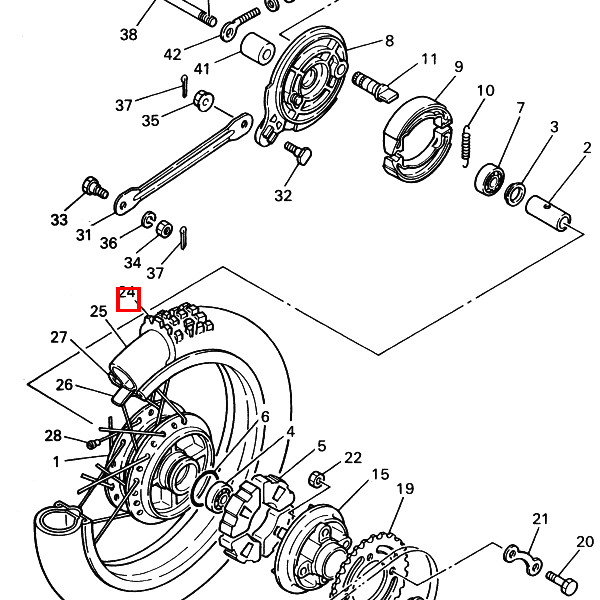 38
42
41
8
11
9
10
7
3
2
37
35
32
33
31
36
34
37
24
25
27
26
28
1
6
4
5
22
15
19
21
20