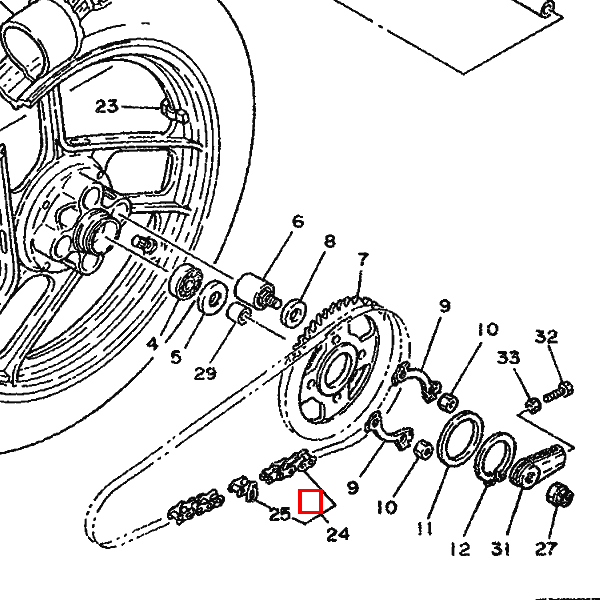 23
6
8
7
9
10
32
33
4
5
29
9
10
25
24
11
12
31
27