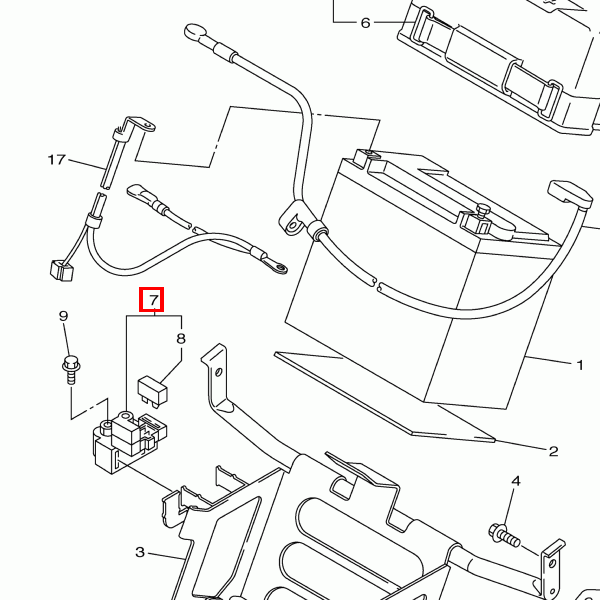 6
17
7
9
8
1
2
4
3