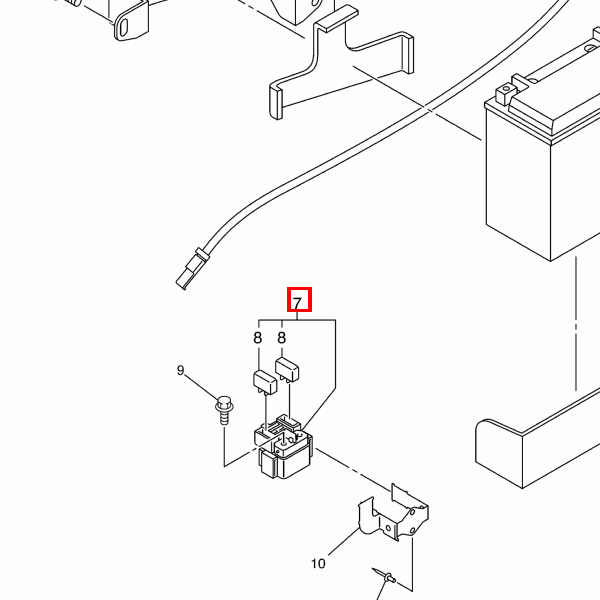 7
8
8
9
10