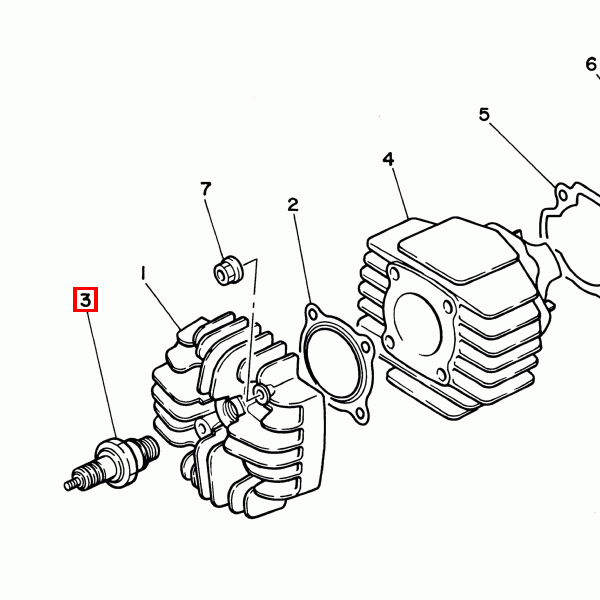 6
5
4
7
2
1
3