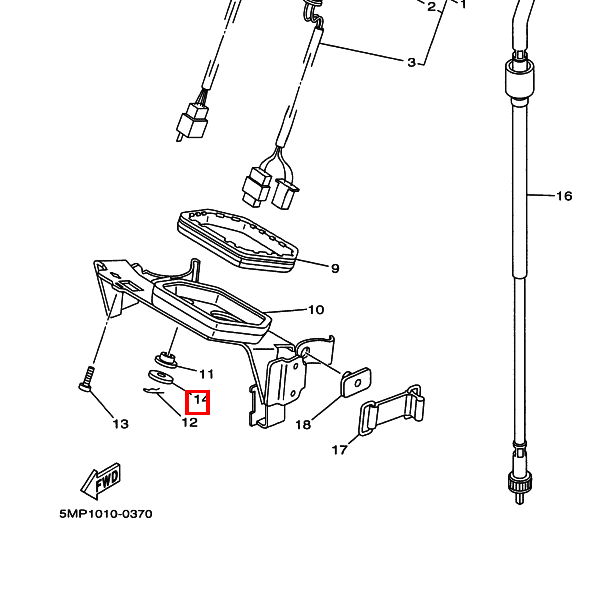 2
1
3
16
9
10
11
14
13
12
18
17
FWD
5MP1010-0370