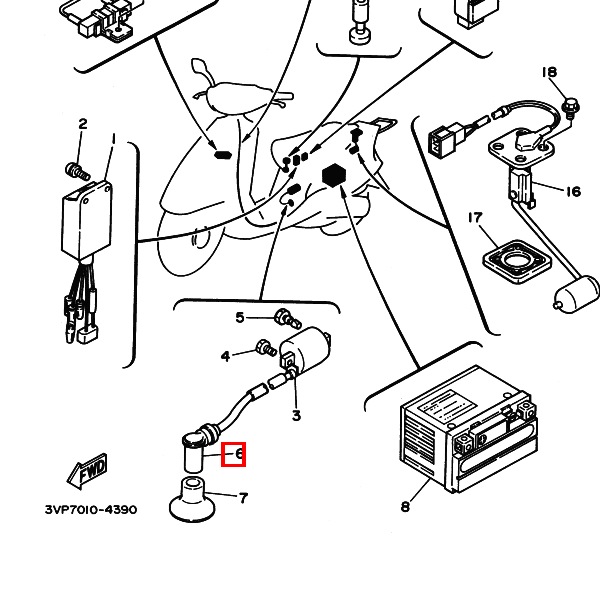 18
2
1
16
17
5
4
3
6
FWD
7
3VP7010-4390
8