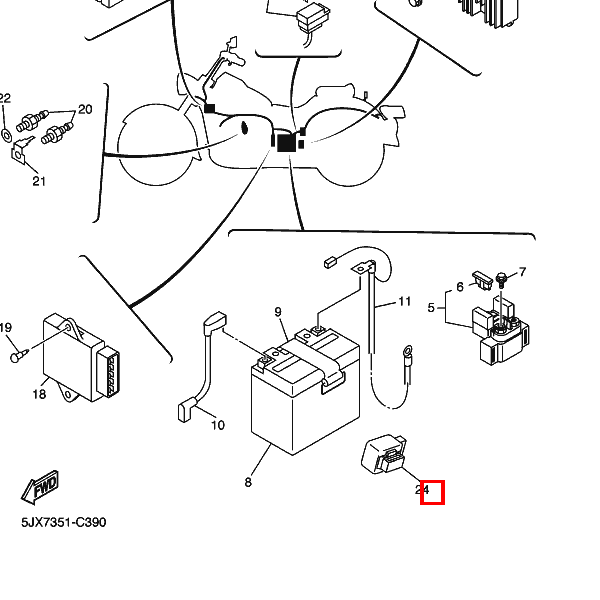 22
20
21
19
18
9
11
7
6
5
10
8
24
FWD
5JX7351-C390