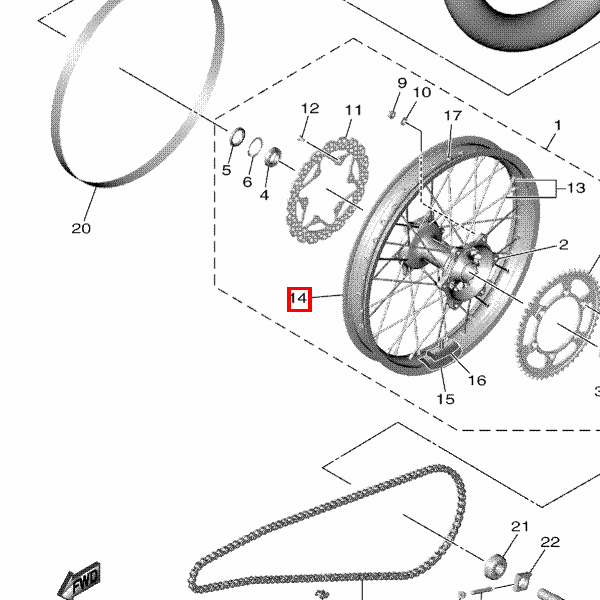 9
10
12
11
17
1
5
6
4
13
20
2
14
16
15
3
21
22
FWD