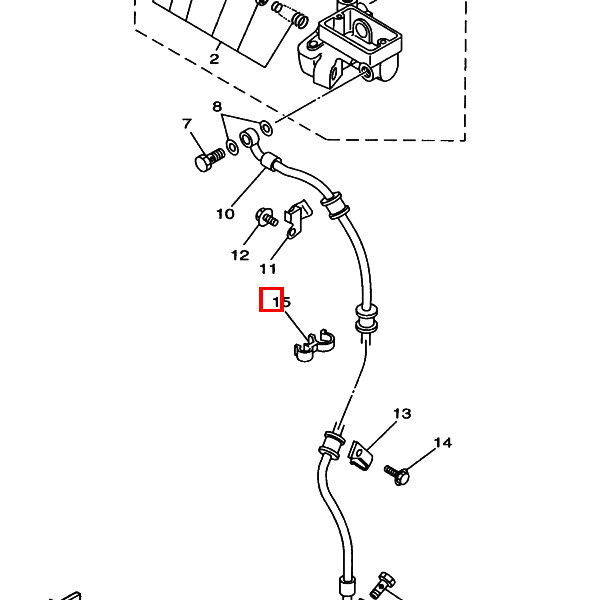 2
8
7
10
12
11
15
13
14