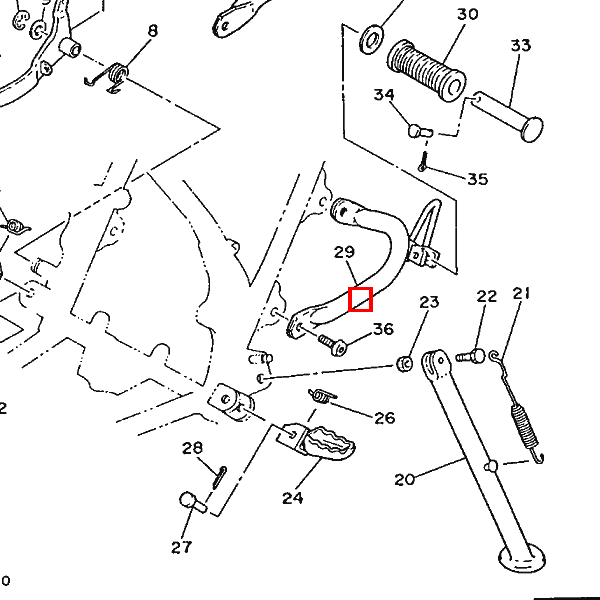 8
30
33
34
35
29
23
22
21
36
2
26
28
24
20
27
0