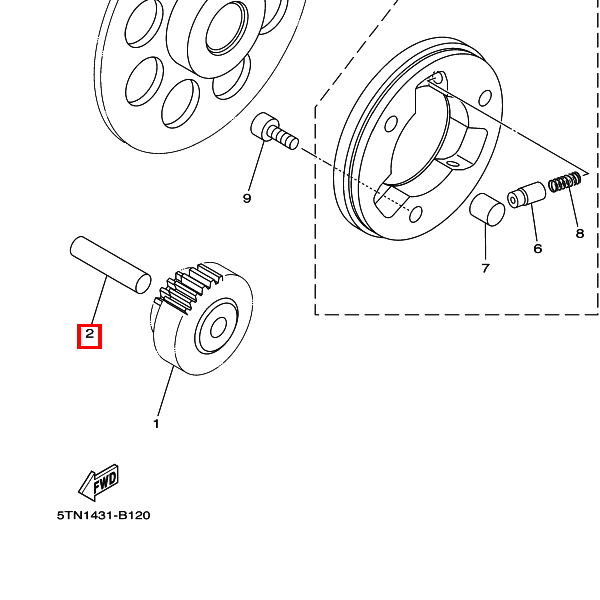 9
8
6
7
2
1
FWD
5TN1431-B120