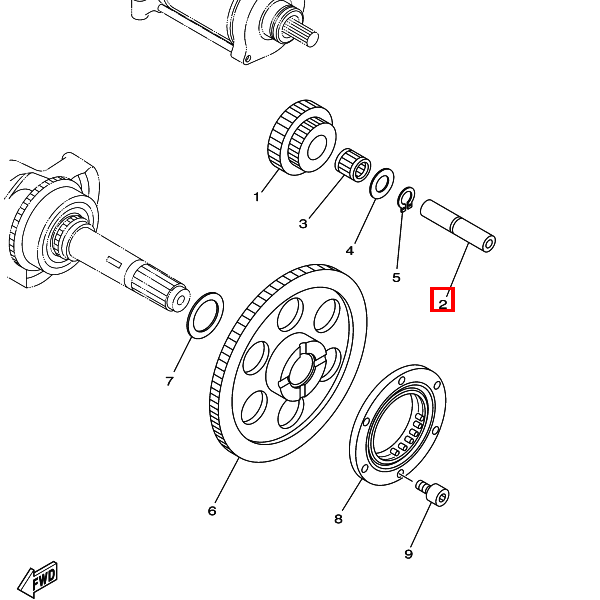 1
3
4
5
2
7
6
8
9
FWD