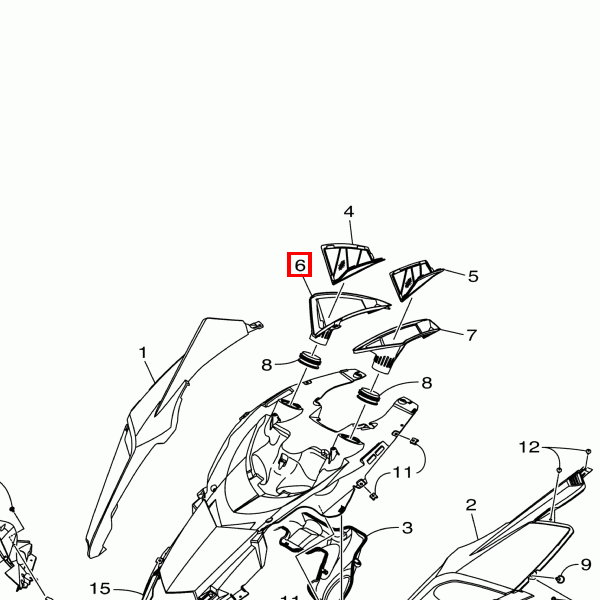 4
6
5
7
1
8
8
12
11
2
3
9
15
11