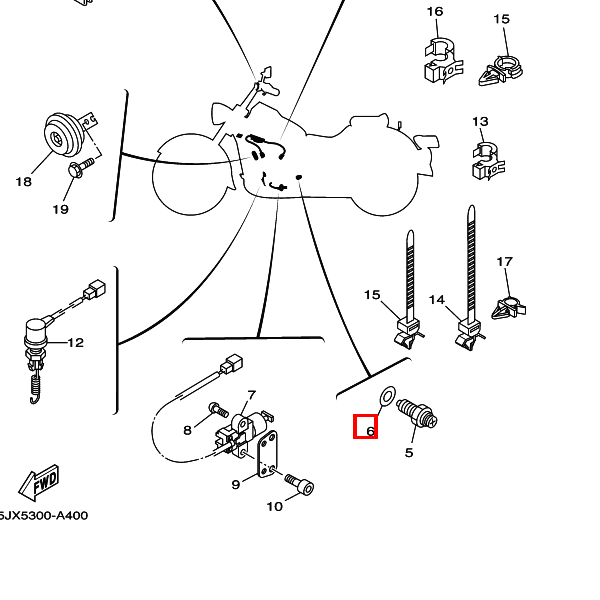 16
15
13
18
19
17
15
14
12
7
8
6
5
9
10
FWD
5JX5300-A400