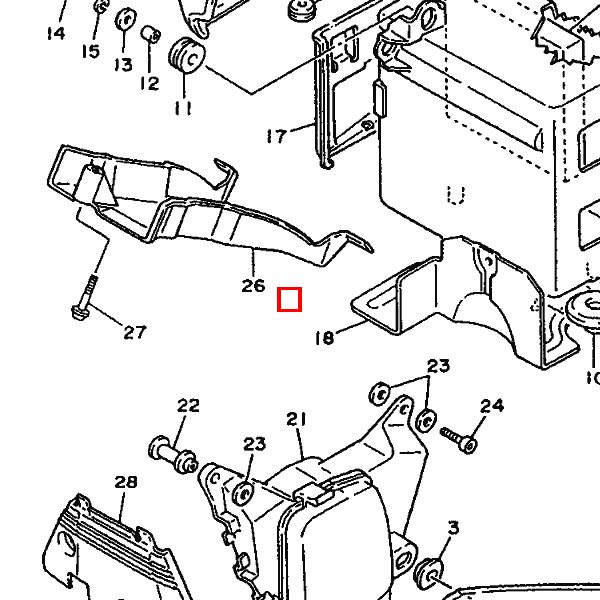 14
15
13
12
11
17
26
27
18
10
23
22
21
24
23
28
3