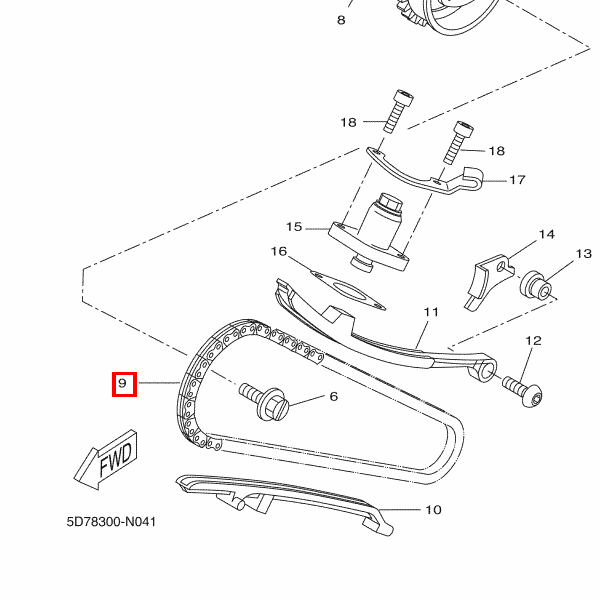 8
18
18
17
15
14
16
13
11
12
9
6
FWD
10
5D78300-N041