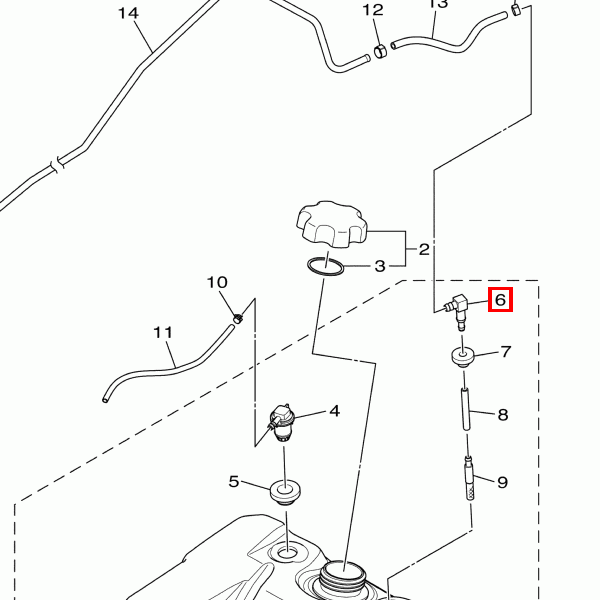 14
12
13
2
3
10
6
11
7
4
8
5
9