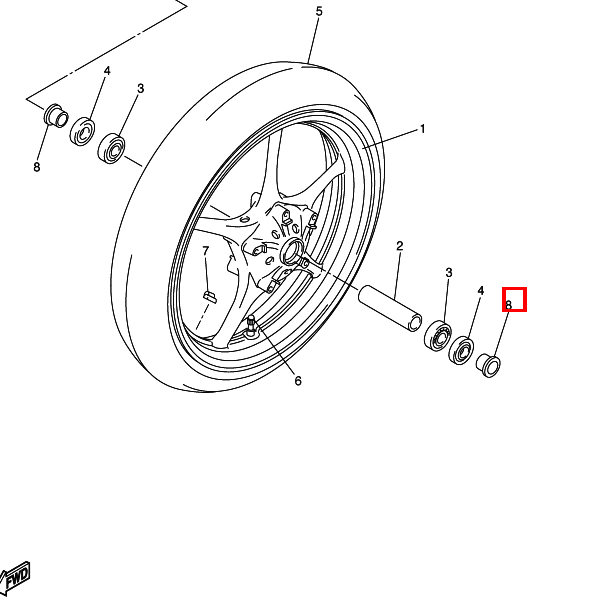 5
4
3
8
1
7
2
3
4
8
6
FWD