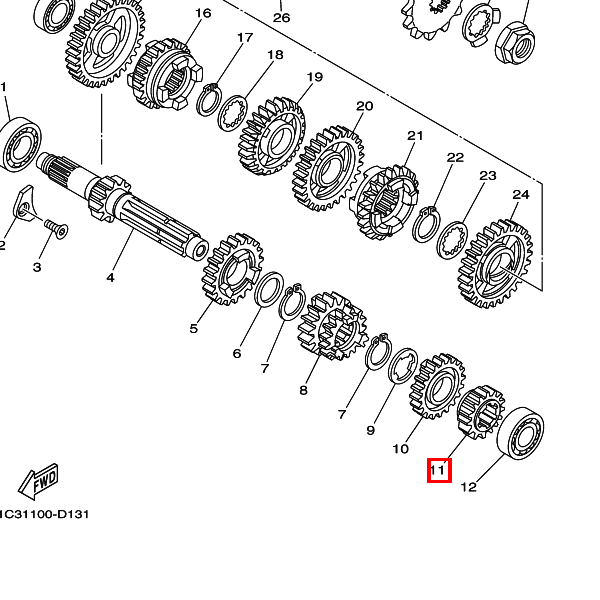 26
16
17
18
19
20
21
22
23
24
1
2
3
4
5
6
7
8
7
9
10
11
12
FWD
1C31100-D131