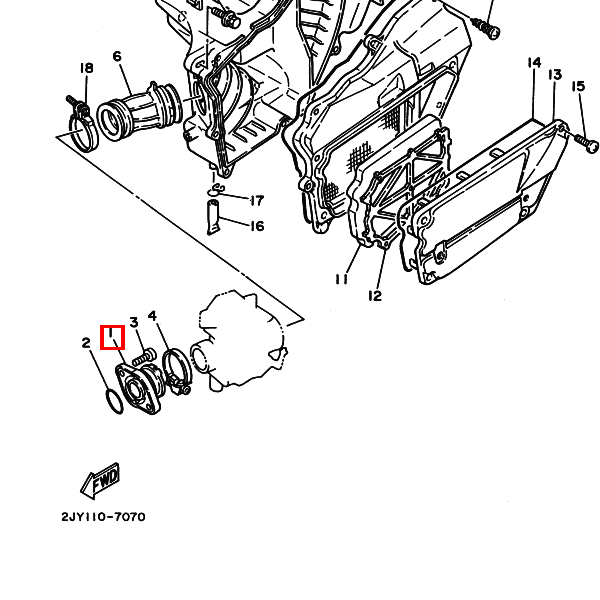 18
6
14
13
15
17
16
11
12
1
3
4
2
FWD
2JY110-7070