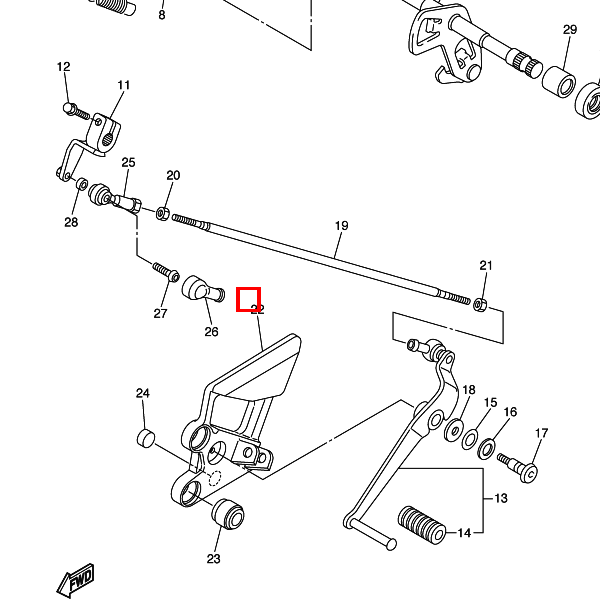 8
29
12
11
25
20
28
19
21
27
26
22
24
18
15
16
17
13
14
23
FWD