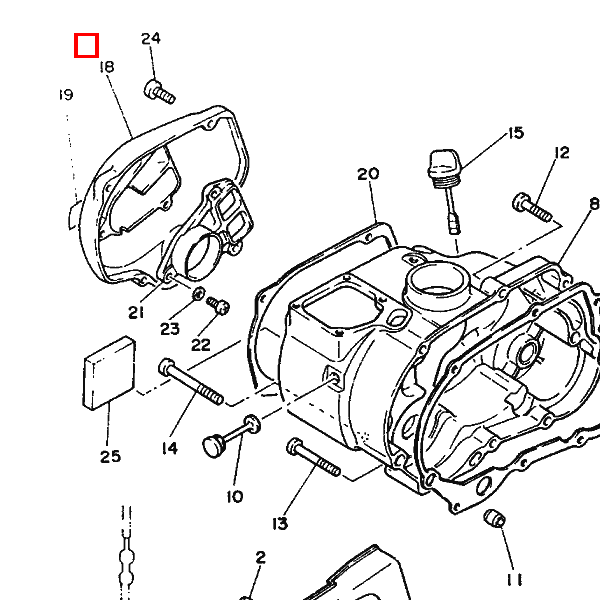 24
18
19
15
12
20
8
21
23
22
25
14
10
13
2
11