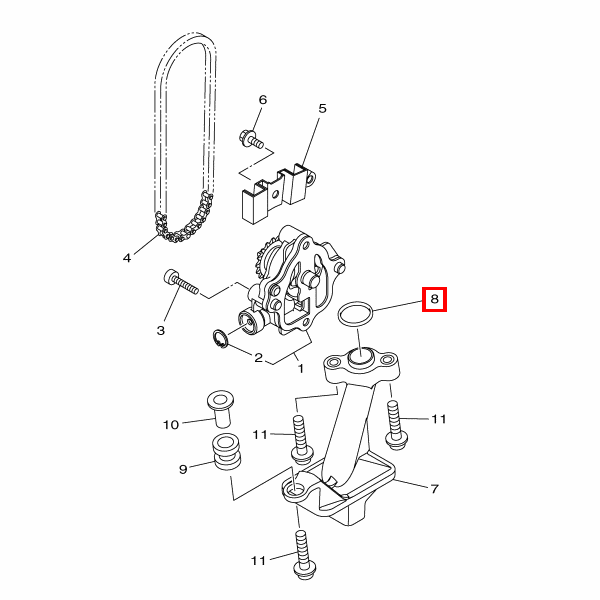 6
5
4
3
8
2
1
10
11
11
9
7
11