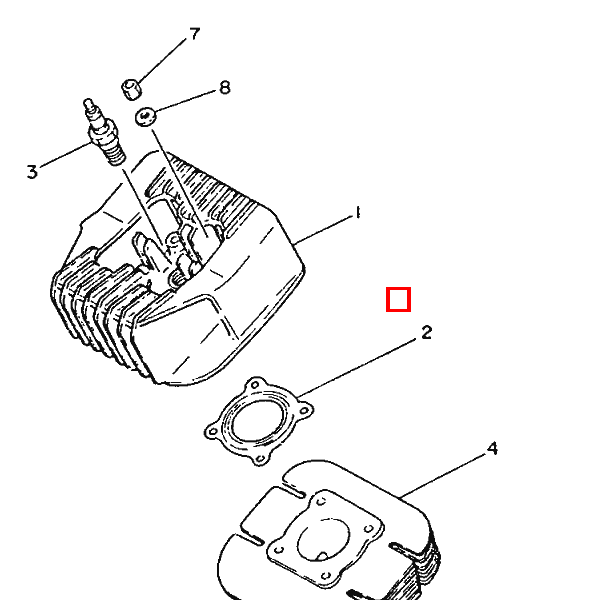 7
8
3
1
2
4