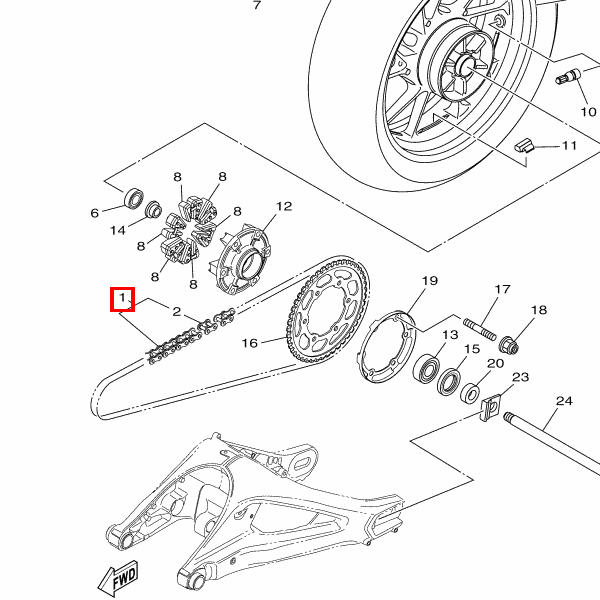 7
10
11
8
8
6
8
12
14
8
8
8
1
2
16
19
17
18
13
15
20
23
24
FWD